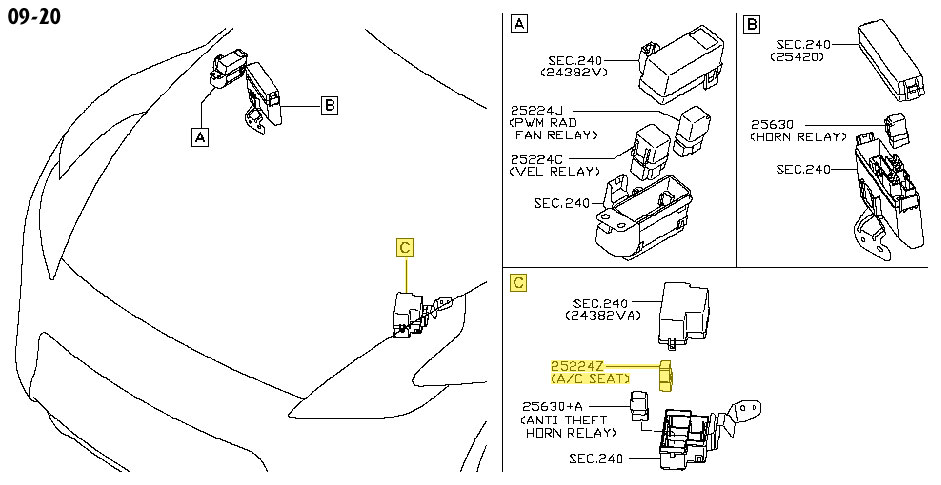 09-20

A

B

C

A

SEC.240
(24382V)

25224J
(PWM RAD
FAN RELAY)

25224C
(VEL RELAY)

SEC.240

B

SEC.240
(25420)

25630
(HORN RELAY)

SEC.240

C

SEC.240
(24382VA)

25224Z
(A/C SEAT)

25630+A
(ANTI THEFT
HORN RELAY)

SEC.240