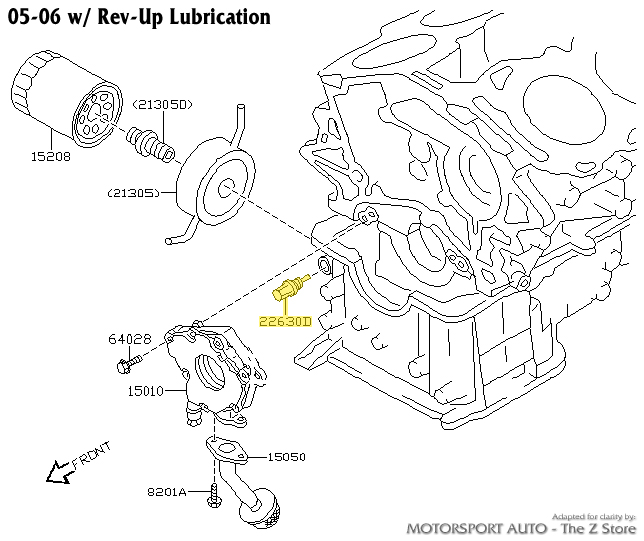 05-06 w/ Rev-Up Lubrication

(21305D)

15208

(21305)

22630D

64028

15010

15050

FRONT

8201A

Adapted for clarity by:
MOTORSPORT AUTO - The Z Store