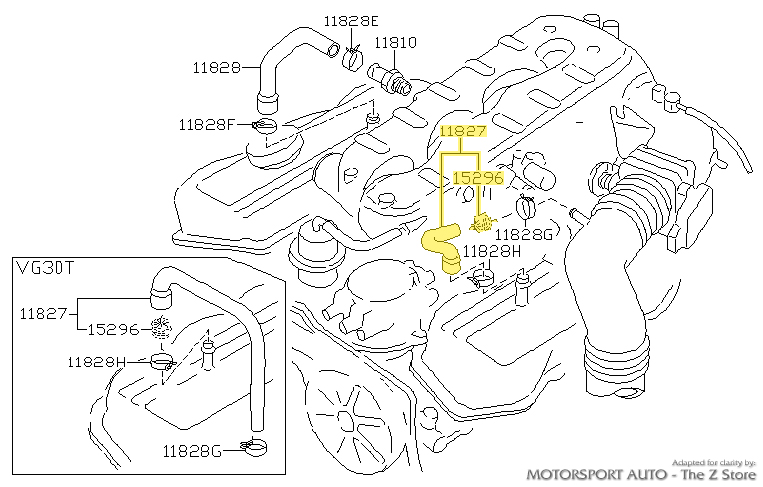 11828E
11810
11828
11828F
11827
15296
11828G
11828H
VG30T
11827
15296
11828H
11828G
Adapted for clarity by:
MOTORSPORT AUTO - The Z Store