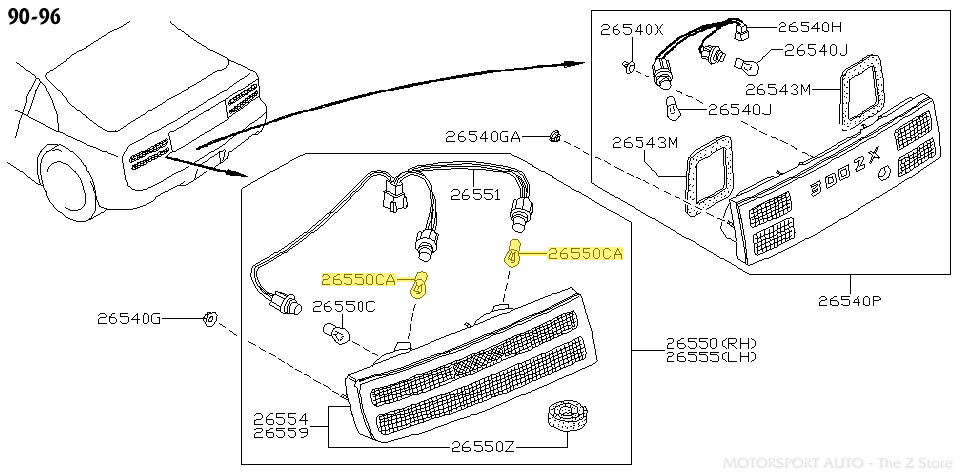 90-96

26540X
26540H
26540J
26543M
26540J
26540GA
26543M
300ZX
26540P
26551
26550CA
26550CA
26550C
26540G
26550(RH)
26555(LH)
26554
26559
26550Z

MOTORSPORT AUTO - The Z Store