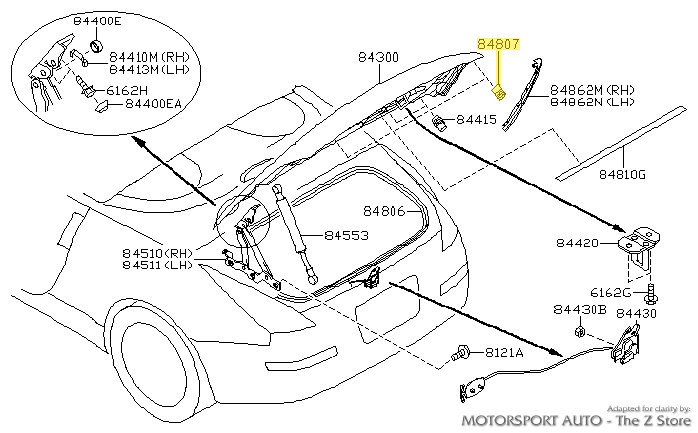 84400E
84410M(RH)
84413M(LH)
6162H
84400EA
84300
84807
84862M(RH)
84862N(LH)
84415
84810G
84806
84553
84510(RH)
84511(LH)
84420
6162G
84430B
84430
8121A
Adapted for clarity by:
MOTORSPORT AUTO - The Z Store